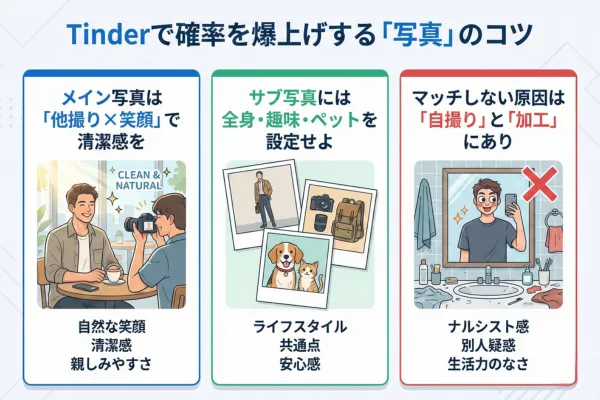 Tinderで確率を爆上げする「写真」のコツ

メイン写真は「他撮り×笑顔」で清潔感を

CLEAN & NATURAL

自然な笑顔
清潔感
親しみやすさ

サブ写真には全身・趣味・ペットを設定せよ

ライフスタイル
共通点
安心感

マッチしない原因は「自撮り」と「加工」にあり

ナルシスト感
別人疑惑
生活力のなさ